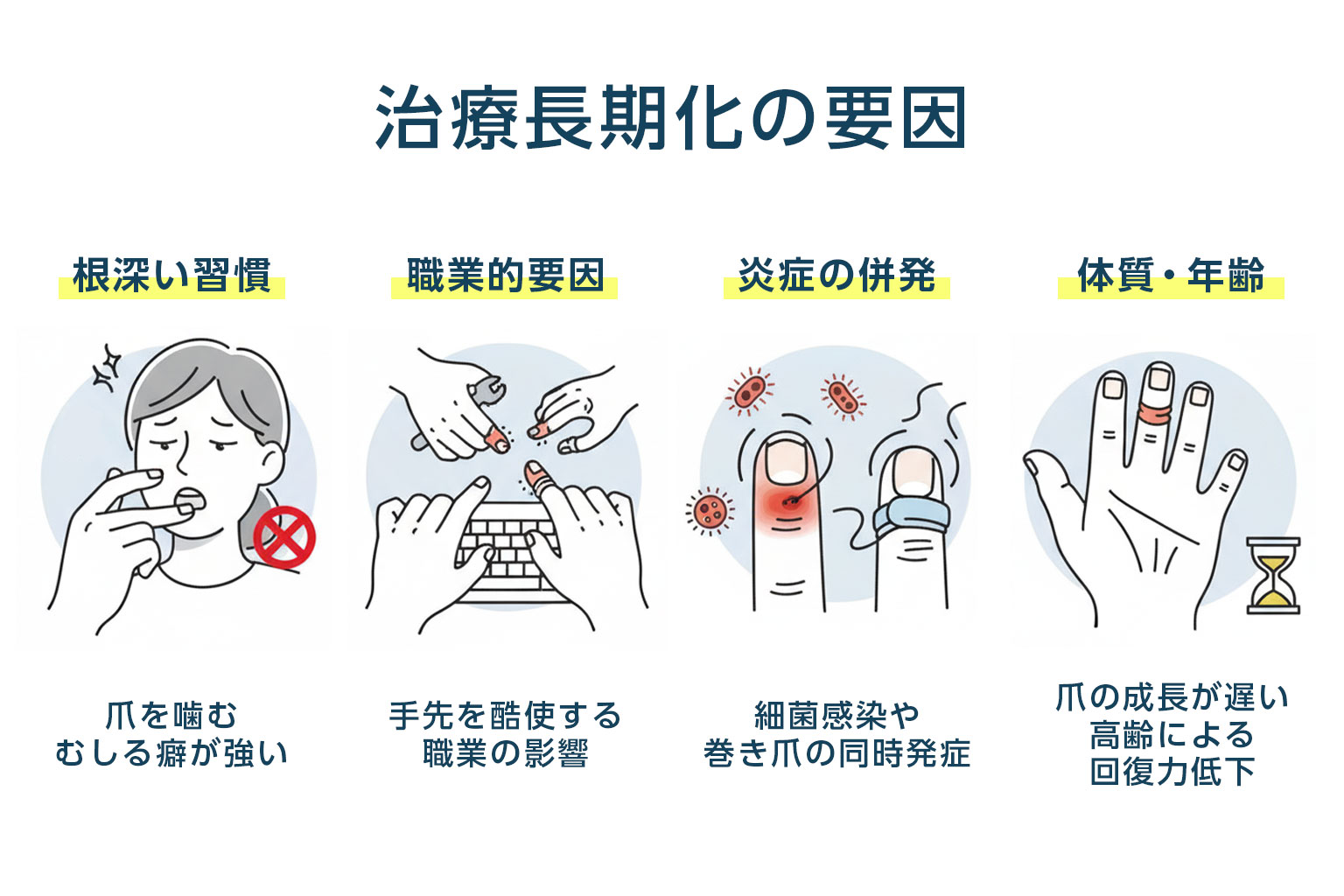 治療長期化の要因

根深い習慣

爪を噛む
むしる癖が強い

職業的要因

手先を酷使する
職業の影響

炎症の併発

細菌感染や
巻き爪の同時発症

体質・年齢

爪の成長が遅い
高齢による
回復力低下