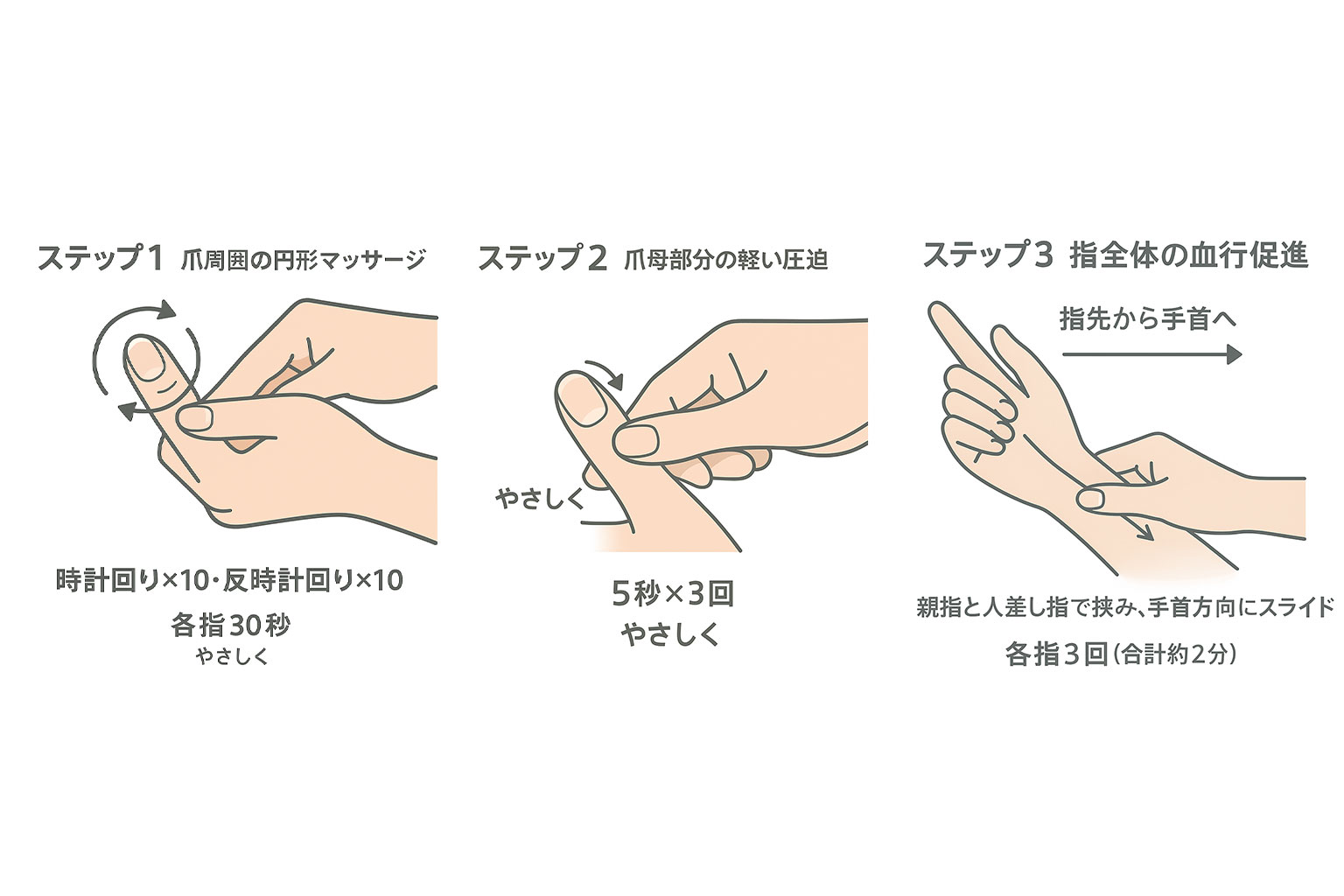 ステップ1 爪周囲の円形マッサージ

時計回り×10・反時計回り×10
各指30秒
やさしく

ステップ2 爪母部分の軽い圧迫

やさしく

5秒×3回
やさしく

ステップ3 指全体の血行促進

指先から手首へ

親指と人差し指で挟み、手首方向にスライド
各指3回(合計約2分)